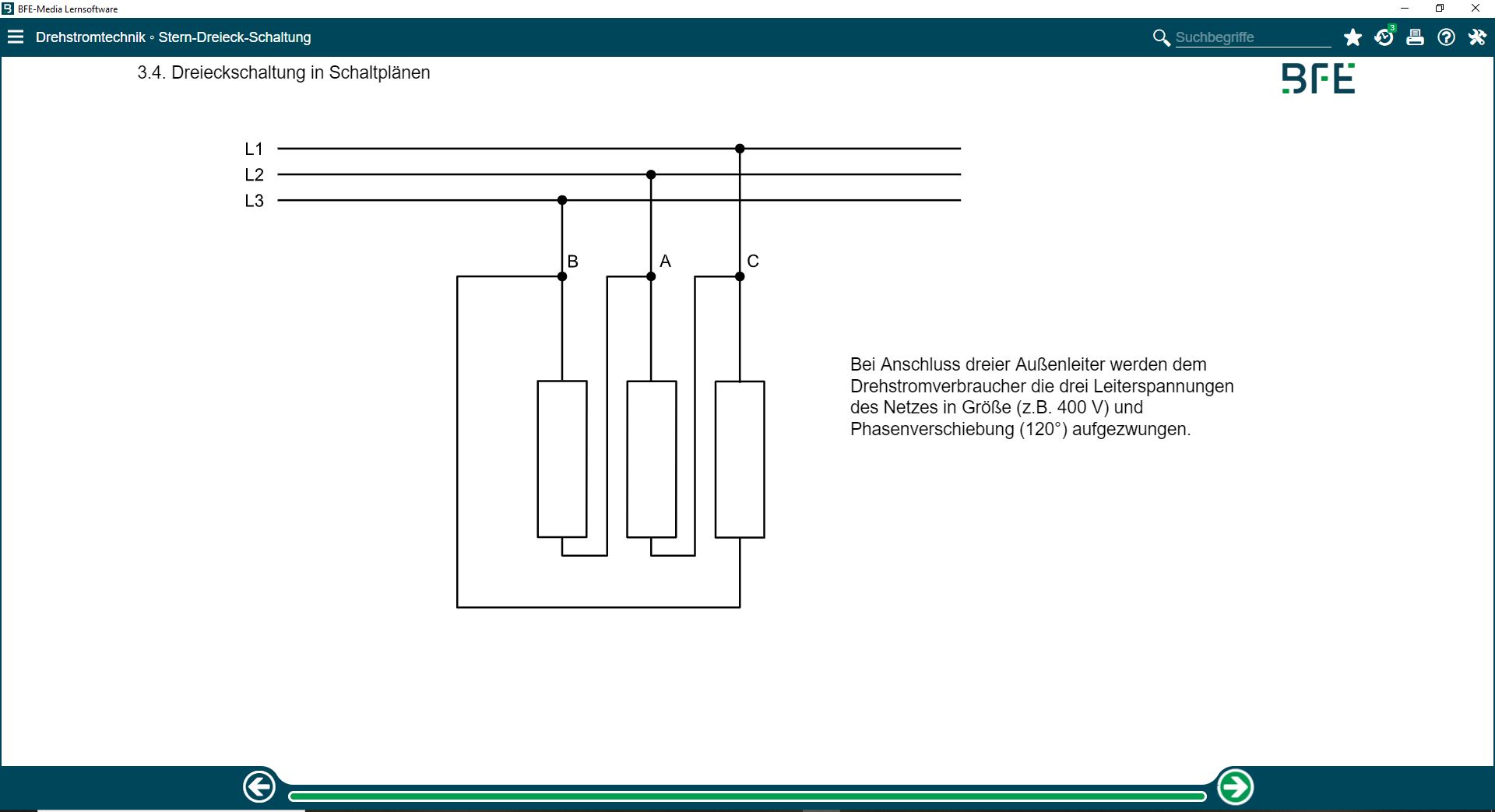 BFE-Media Lernsoftware

Drehstromtechnik ◦ Stern-Dreieck-Schaltung

Suchbegriffe

3

3.4. Dreieckschaltung in Schaltplänen

BFE

L1
L2
L3

B
A
C

Bei Anschluss dreier Außenleiter werden dem Drehstromverbraucher die drei Leiterspannungen des Netzes in Größe (z.B. 400 V) und Phasenverschiebung (120°) aufgezwungen.