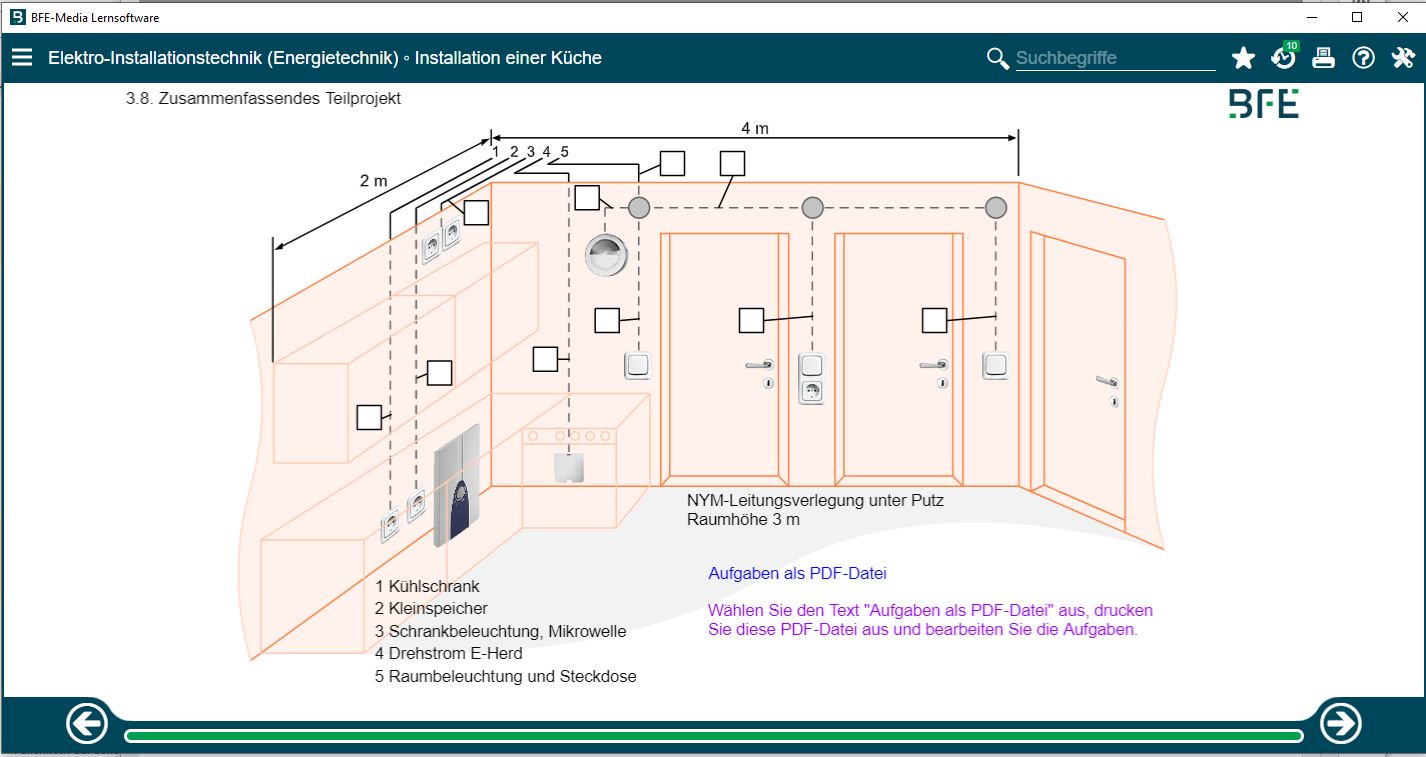 BFE-Media Lernsoftware

Elektro-Installationstechnik (Energietechnik) ◦ Installation einer Küche

Suchbegriffe

10

3.8. Zusammenfassendes Teilprojekt

BFE

4 m

2 m

1 2 3 4 5

NYM-Leitungsverlegung unter Putz
Raumhöhe 3 m

1 Kühlschrank
2 Kleinspeicher
3 Schrankbeleuchtung, Mikrowelle
4 Drehstrom E-Herd
5 Raumbeleuchtung und Steckdose

Aufgaben als PDF-Datei

Wählen Sie den Text "Aufgaben als PDF-Datei" aus, drucken Sie diese PDF-Datei aus und bearbeiten Sie die Aufgaben.