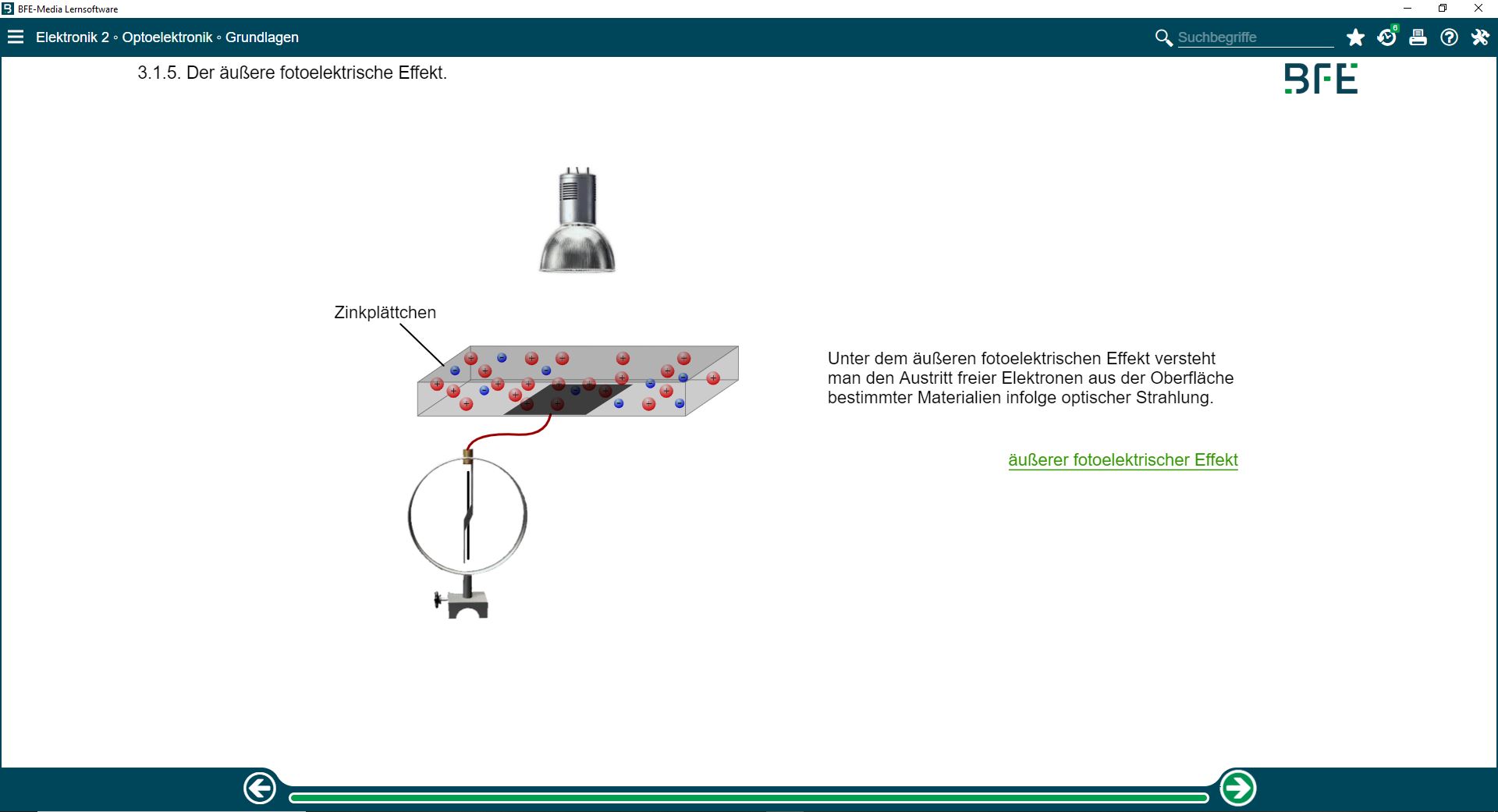 BFE-Media Lernsoftware

Elektronik 2 ◦ Optoelektronik ◦ Grundlagen

Suchbegriffe

6

3.1.5. Der äußere fotoelektrische Effekt.

BFE

Zinkplättchen

Unter dem äußeren fotoelektrischen Effekt versteht man den Austritt freier Elektronen aus der Oberfläche bestimmter Materialien infolge optischer Strahlung.

äußerer fotoelektrischer Effekt